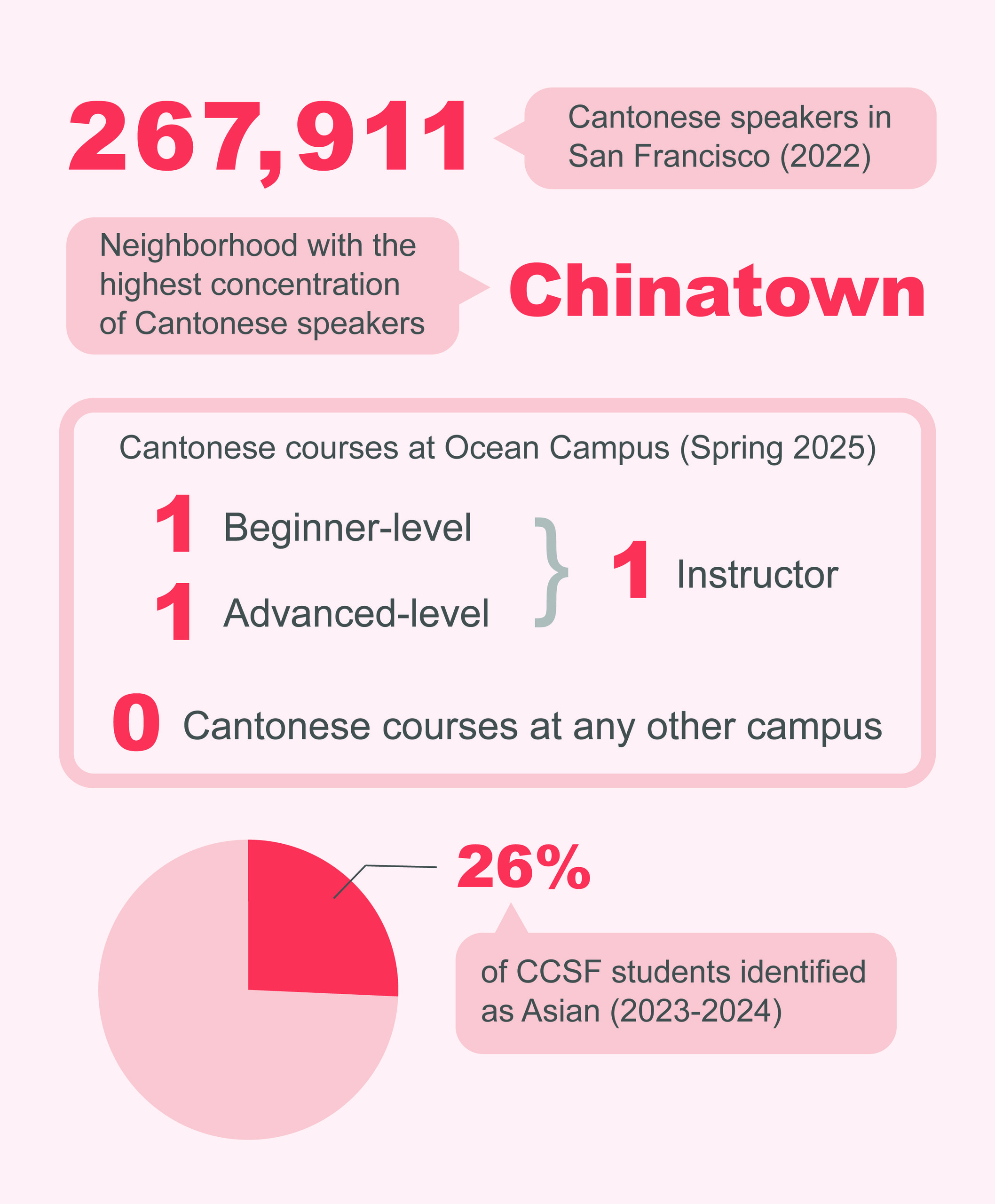 267,911

Cantonese speakers in San Francisco (2022)

Neighborhood with the highest concentration of Cantonese speakers

Chinatown

Cantonese courses at Ocean Campus (Spring 2025)

1 Beginner-level

1 Advanced-level

1 Instructor

0 Cantonese courses at any other campus

26%

of CCSF students identified as Asian (2023-2024)